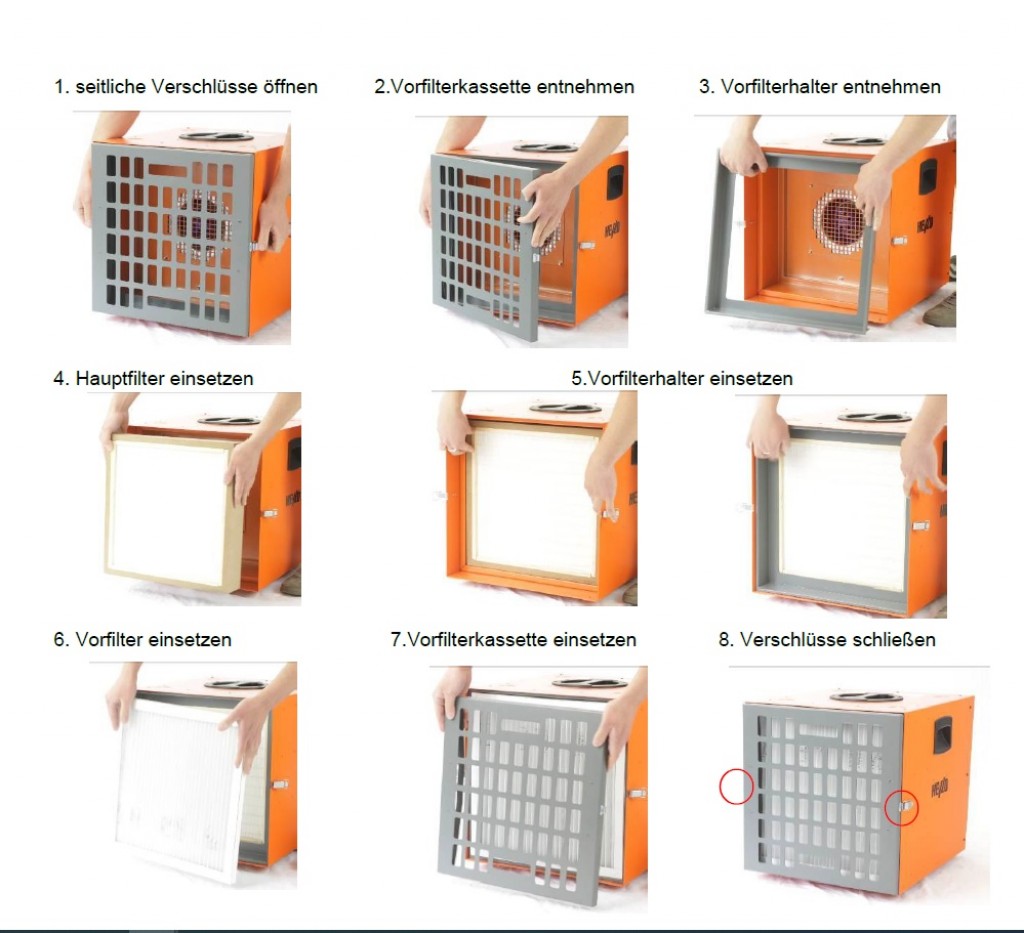 1. seitliche Verschlüsse öffnen

2.Vorfilterkassette entnehmen

3. Vorfilterhalter entnehmen

4. Hauptfilter einsetzen

5.Vorfilterhalter einsetzen

6. Vorfilter einsetzen

7.Vorfilterkassette einsetzen

8. Verschlüsse schließen